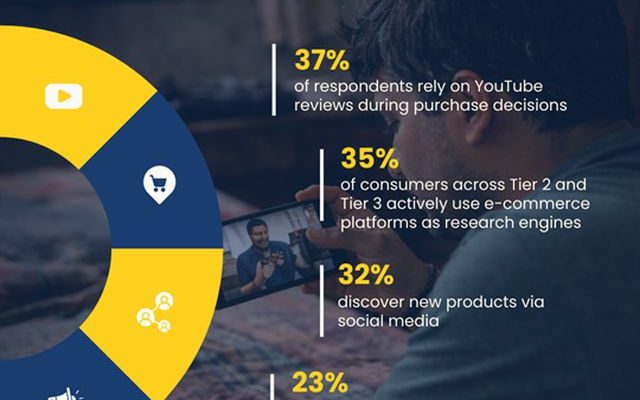 37%
of respondents rely on YouTube reviews during purchase decisions

35%
of consumers across Tier 2 and Tier 3 actively use e-commerce platforms as research engines

32%
discover new products via social media

23%